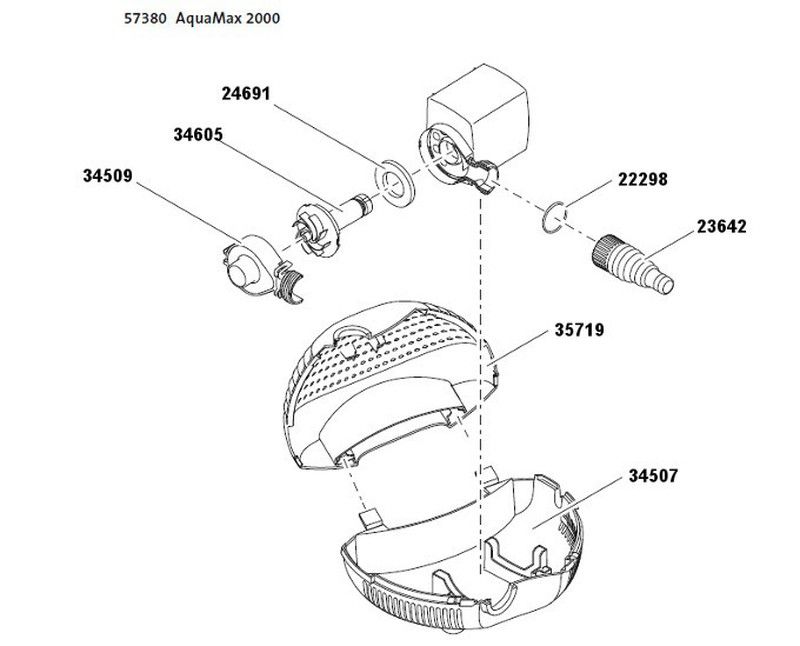 57380 AquaMax 2000

24691
34605
34509
22298
23642
35719
34507